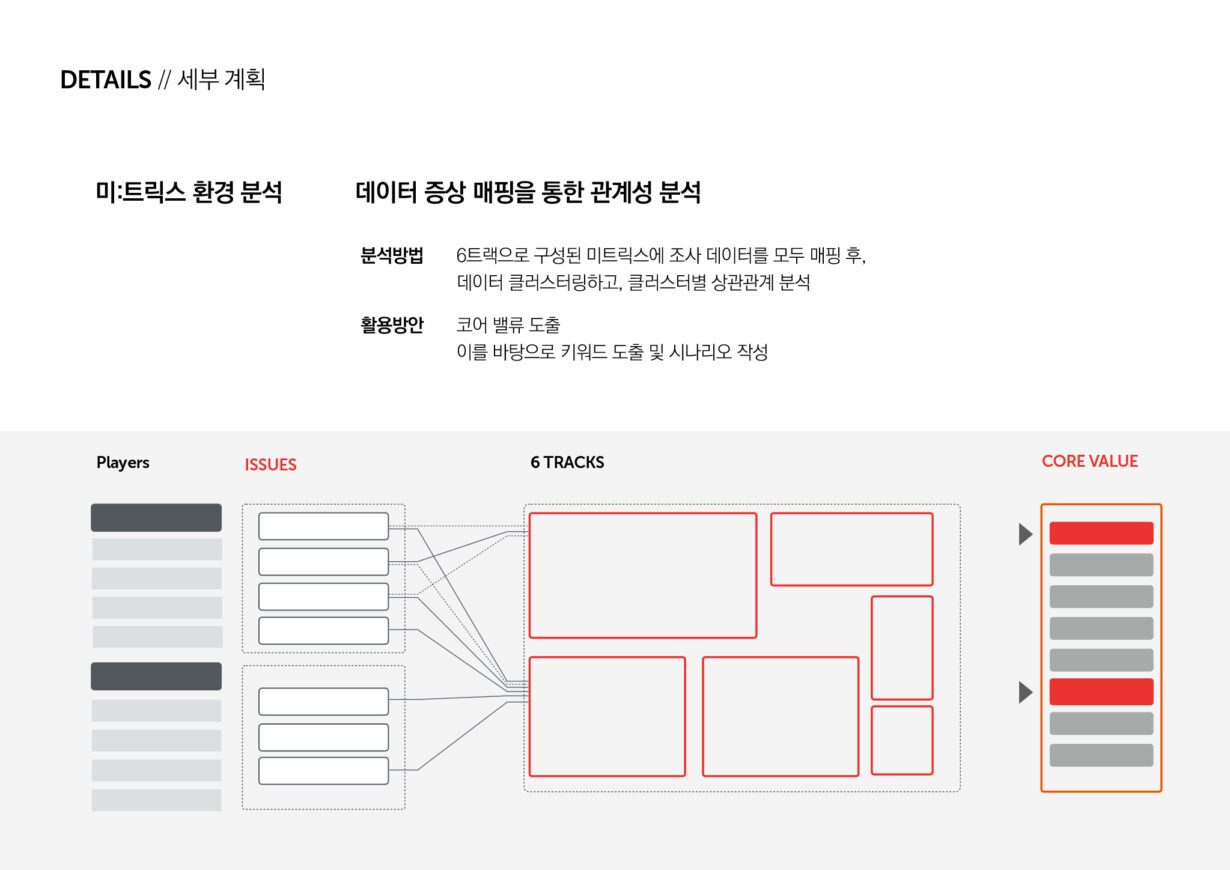 DETAILS // 세부 계획

미:트릭스 환경 분석

데이터 증상 매핑을 통한 관계성 분석

분석방법 6트랙으로 구성된 미트릭스에 조사 데이터를 모두 매핑 후, 데이터 클러스터링하고, 클러스터별 상관관계 분석

활용방안 코어 밸류 도출
이를 바탕으로 키워드 도출 및 시나리오 작성

Players

ISSUES

6 TRACKS

CORE VALUE